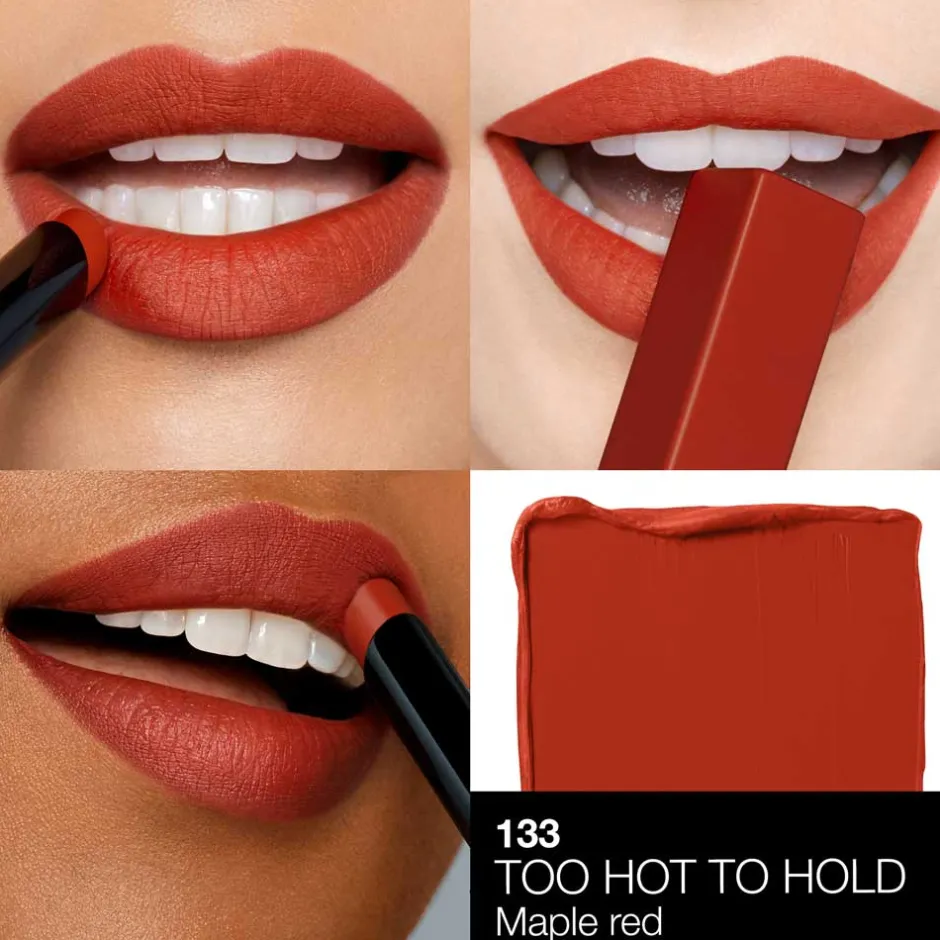 133
TOO HOT TO HOLD
Maple red